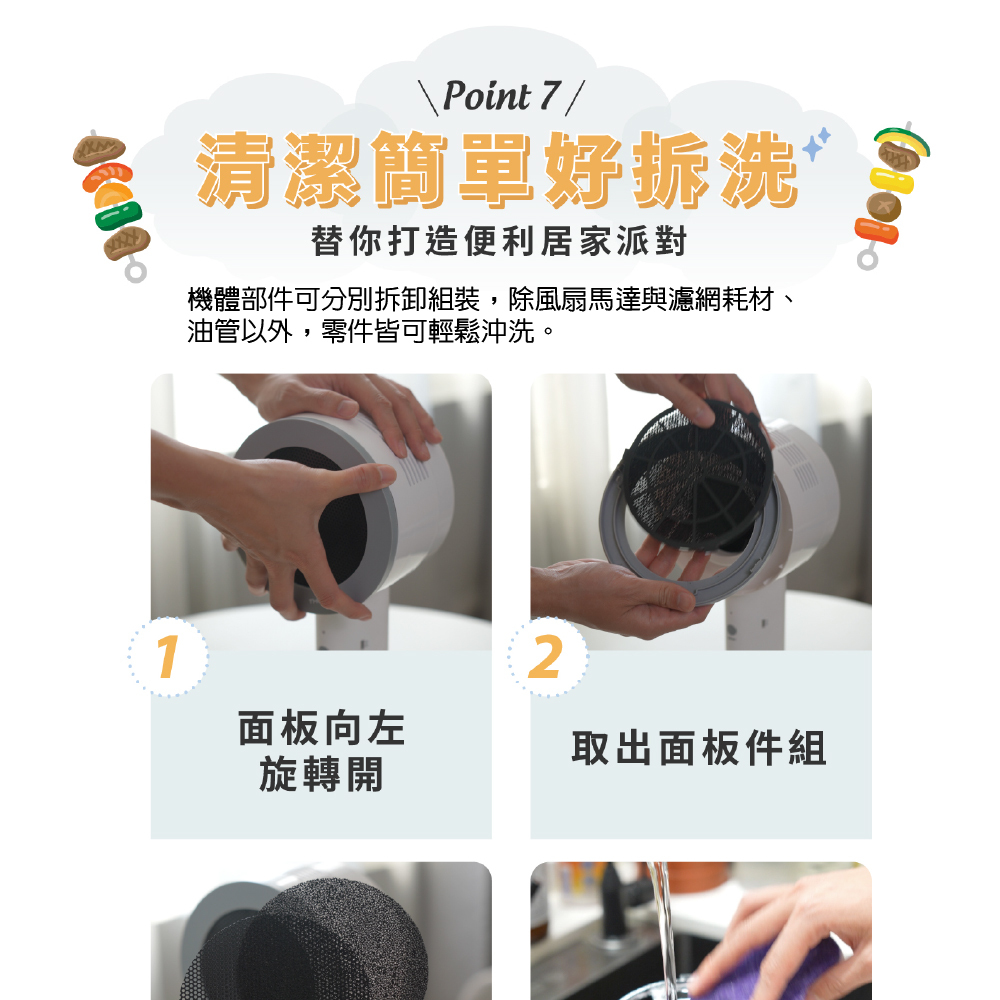 \ Point 7 /

清潔簡單好拆洗

替你打造便利居家派對

機體部件可分別拆卸組裝，除風扇馬達與濾網耗材、油管以外，零件皆可輕鬆沖洗。

1

面板向左旋轉開

2

取出面板件組